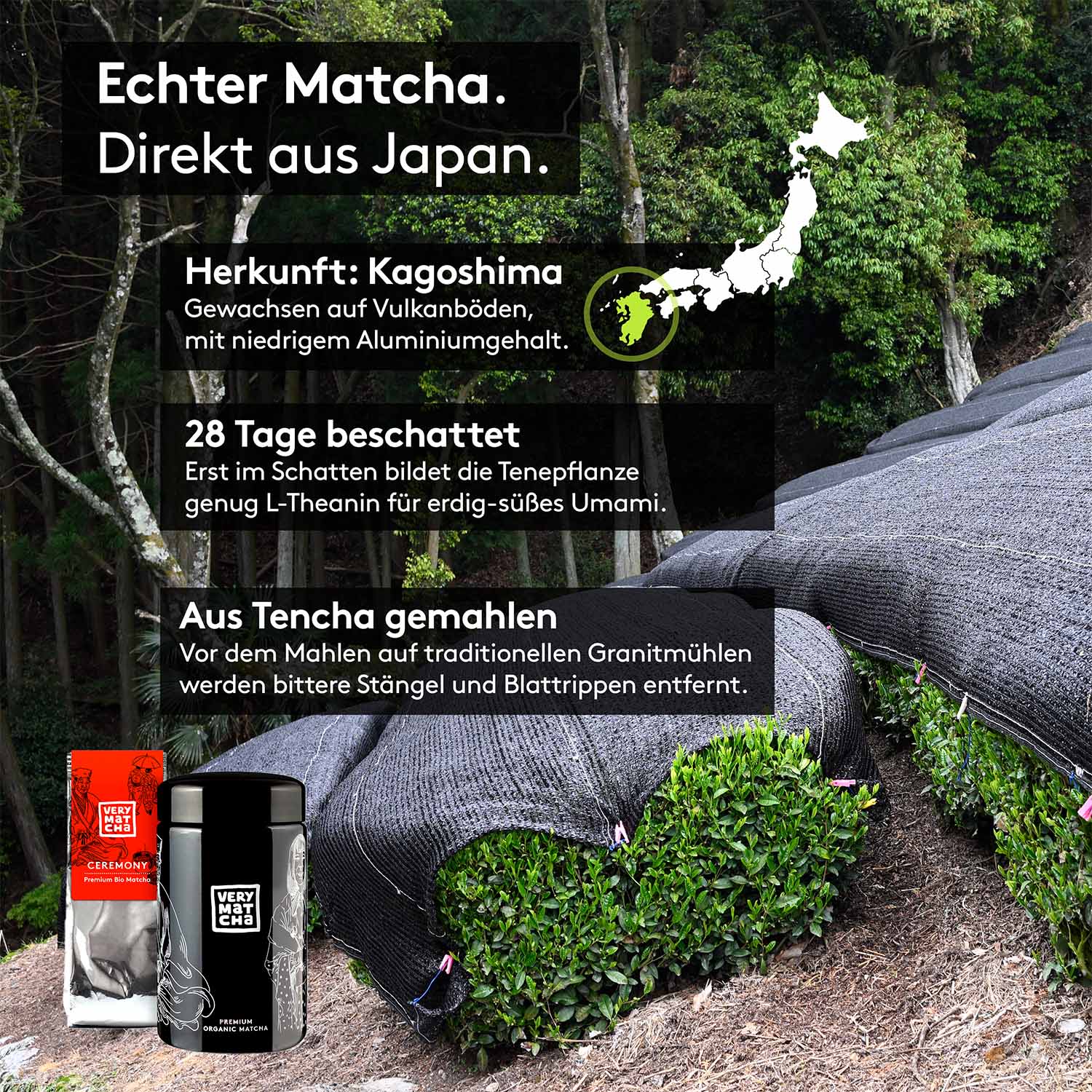 Echter Matcha.
Direkt aus Japan.

Herkunft: Kagoshima
Gewachsen auf Vulkanböden, mit niedrigem Aluminiumgehalt.

28 Tage beschattet
Erst im Schatten bildet die Tenepflanze genug L-Theanin für erdig-süßes Umami.

Aus Tencha gemahlen
Vor dem Mahlen auf traditionellen Granitmühlen werden bittere Stängel und Blattrippen entfernt.

VERY MATCHA
CEREMONY
Premium Bio Matcha

VERY MATCHA
PREMIUM
ORGANIC MATCHA